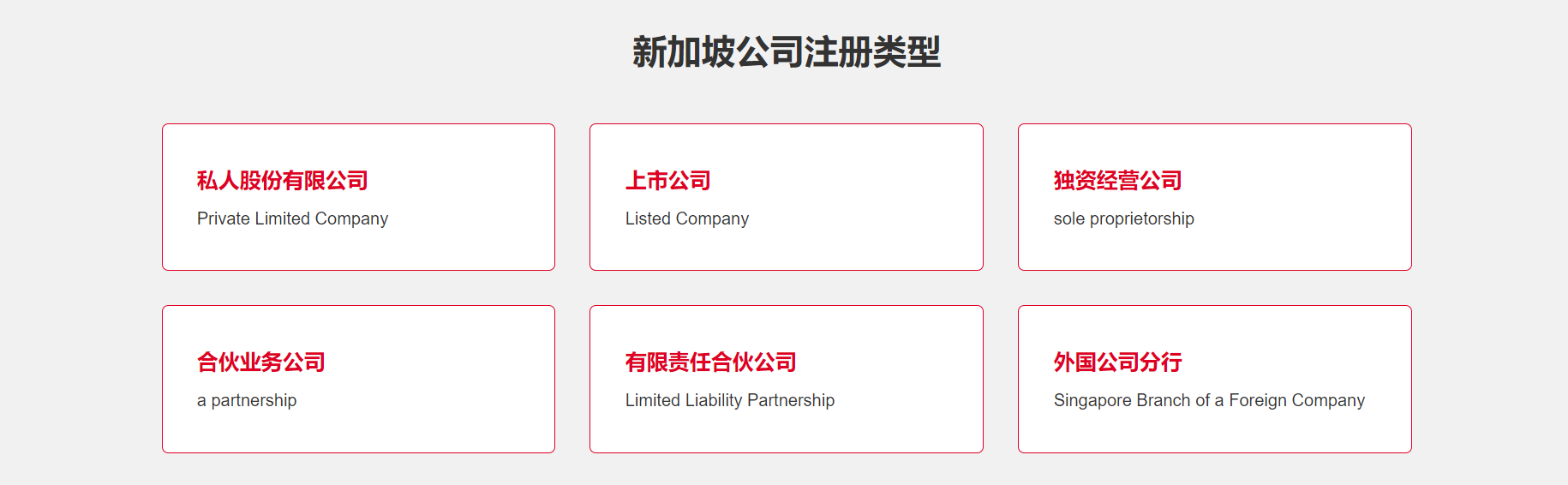 新加坡公司注册类型

私人股份有限公司
Private Limited Company

上市公司
Listed Company

独资经营公司
sole proprietorship

合伙业务公司
a partnership

有限责任合伙公司
Limited Liability Partnership

外国公司分行
Singapore Branch of a Foreign Company