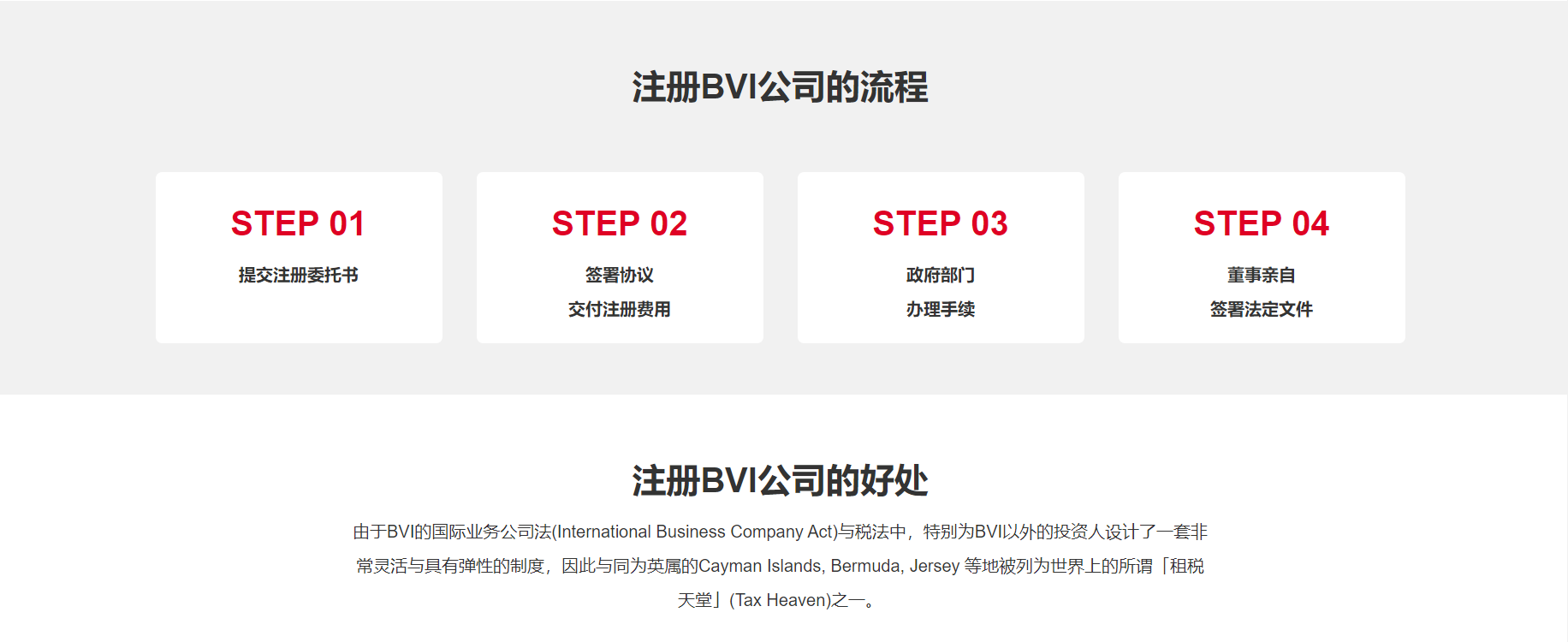 注册BVI公司的流程

STEP 01
提交注册委托书

STEP 02
签署协议
交付注册费用

STEP 03
政府部门
办理手续

STEP 04
董事亲自
签署法定文件

注册BVI公司的好处

由于BVI的国际业务公司法(International Business Company Act)与税法中，特别为BVI以外的投资人设计了一套非常灵活与具有弹性的制度，因此与同为英属的Cayman Islands, Bermuda, Jersey 等地被列为世界上的所谓「租税天堂」(Tax Heaven)之一。